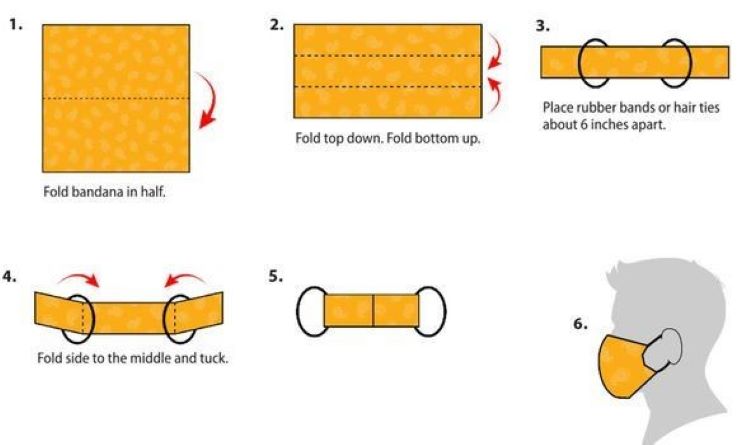 1.

Fold bandana in half.

2.

Fold top down. Fold bottom up.

3.

Place rubber bands or hair ties about 6 inches apart.

4.

Fold side to the middle and tuck.

5.

6.